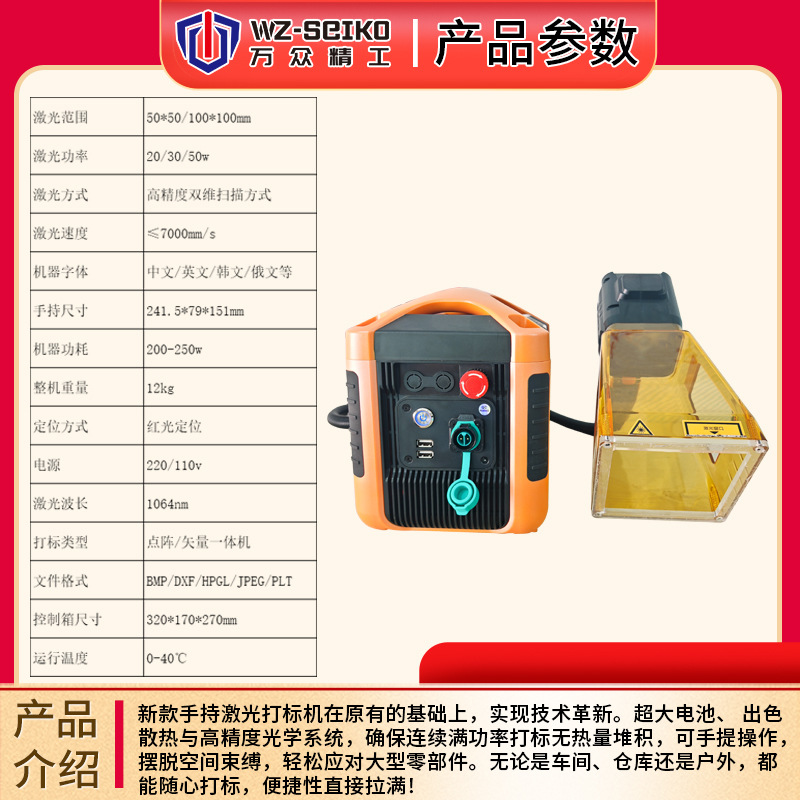 WZ-SEIKO 万众精工 产品参数

| 激光范围 | 50*50/100*100mm |
|---|---|
| 激光功率 | 20/30/50w |
| 激光方式 | 高精度双维扫描方式 |
| 激光速度 | ≤7000mm/s |
| 机器字体 | 中文/英文/韩文/俄文等 |
| 手持尺寸 | 241.5*79*151mm |
| 机器功耗 | 200-250w |
| 整机重量 | 12kg |
| 定位方式 | 红光定位 |
| 电源 | 220/110v |
| 激光波长 | 1064nm |
| 打标类型 | 点阵/矢量一体机 |
| 文件格式 | BMP/DXF/HPGL/JPEG/PLT |
| 控制箱尺寸 | 320*170*270mm |
| 运行温度 | 0-40℃ |

产品介绍

新款手持激光打标机在原有的基础上，实现技术革新。超大电池、出色散热与高精度光学系统，确保连续满功率打标无热量堆积，可手提操作，摆脱空间束缚，轻松应对大型零部件。无论是车间、仓库还是户外，都能随心打标，便捷性直接拉满！