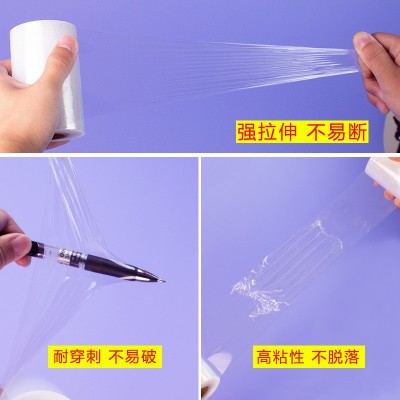 强拉伸 不易断

耐穿刺 不易破

高粘性 不脱落