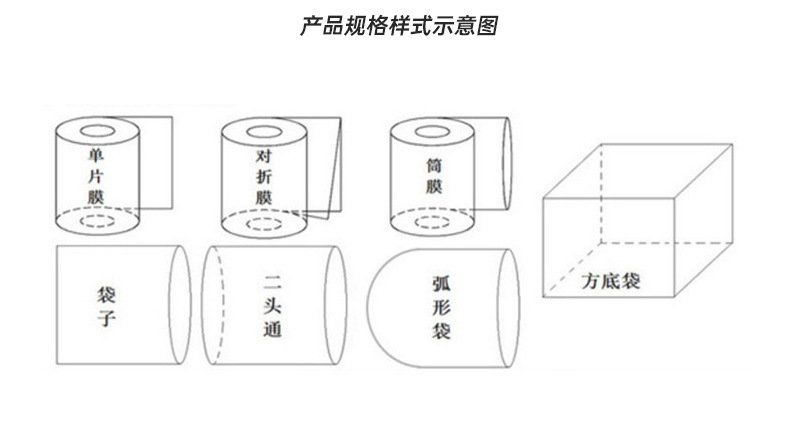 产品规格样式示意图

单片膜

对折膜

筒膜

方底袋

袋子

二头通

弧形袋