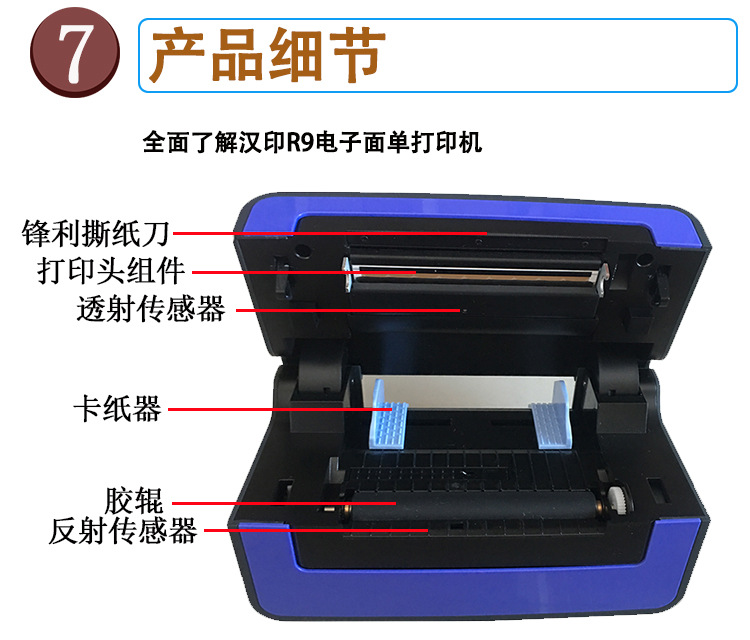 7 产品细节

全面了解汉印R9电子面单打印机

锋利撕纸刀
打印头组件
透射传感器
卡纸器
胶辊
反射传感器